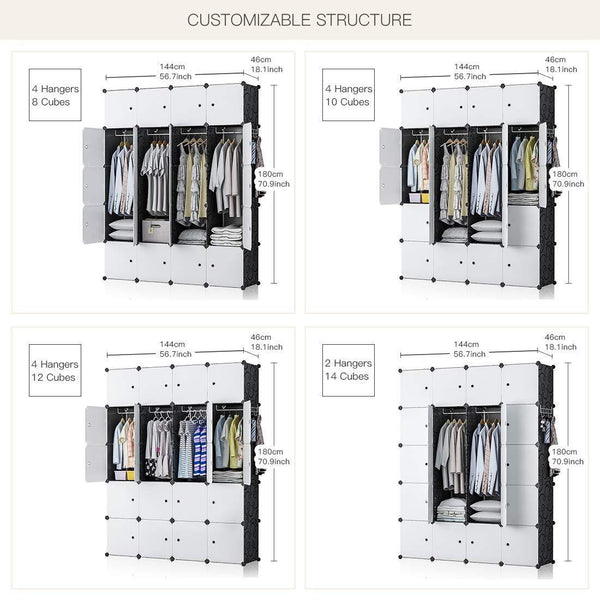 CUSTOMIZABLE STRUCTURE

4 Hangers
8 Cubes

144cm
56.7inch

46cm
18.1inch

180cm
70.9inch

4 Hangers
10 Cubes

144cm
56.7inch

46cm
18.1inch

180cm
70.9inch

4 Hangers
12 Cubes

144cm
56.7inch

46cm
18.1inch

180cm
70.9inch

2 Hangers
14 Cubes

144cm
56.7inch

46cm
18.1inch

180cm
70.9inch