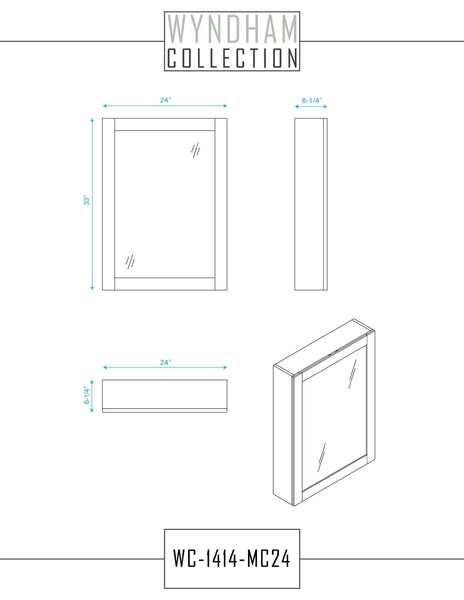 WYNDHAM
COLLECTION

24"

6-1/4"

33"

24"

6-1/4"

WC-1414-MC24